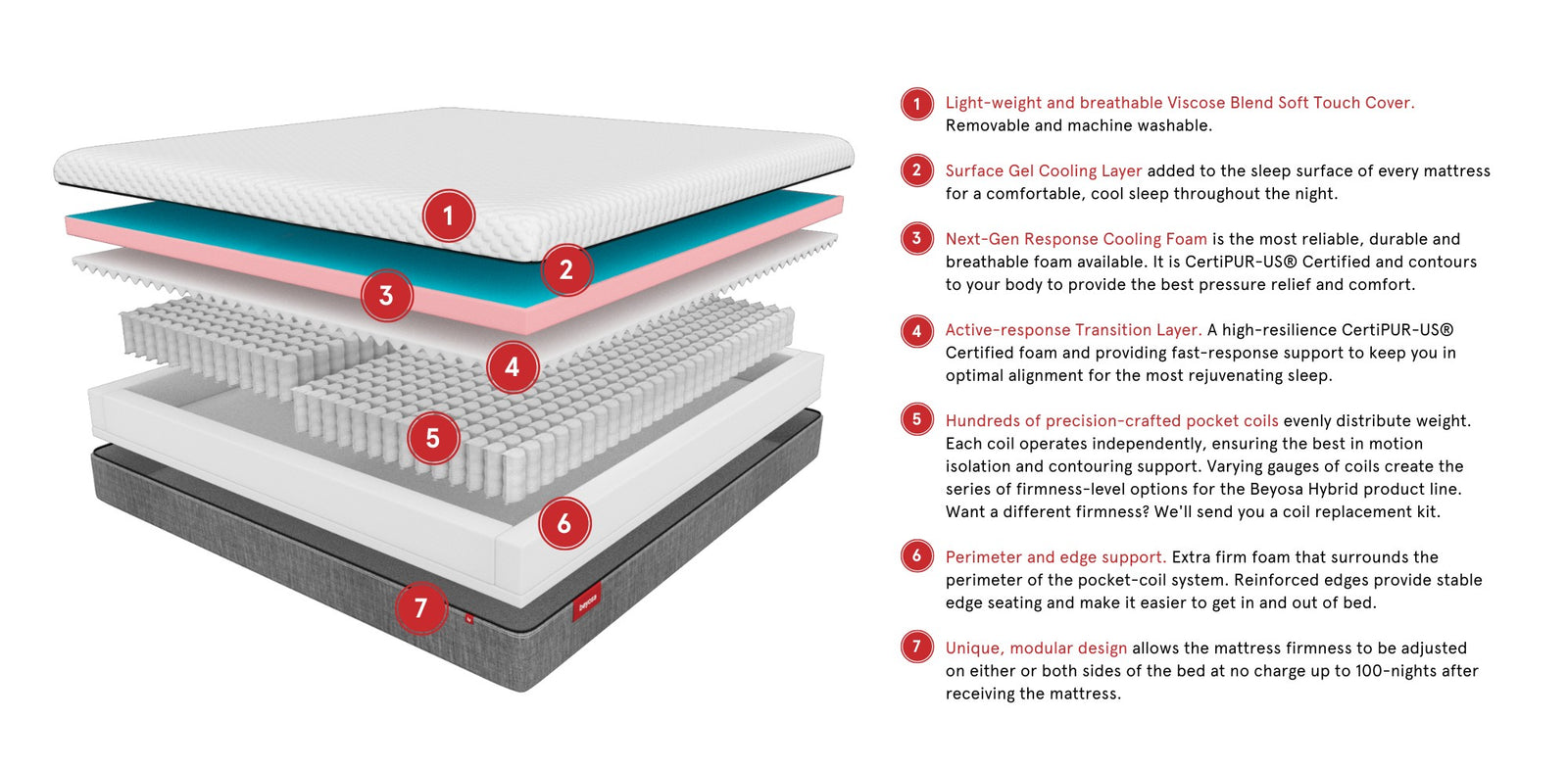 1
2
3
4
5
6
7
beyosa

1 Light-weight and breathable Viscose Blend Soft Touch Cover. Removable and machine washable.

2 Surface Gel Cooling Layer added to the sleep surface of every mattress for a comfortable, cool sleep throughout the night.

3 Next-Gen Response Cooling Foam is the most reliable, durable and breathable foam available. It is CertiPUR-US® Certified and contours to your body to provide the best pressure relief and comfort.

4 Active-response Transition Layer. A high-resilience CertiPUR-US® Certified foam and providing fast-response support to keep you in optimal alignment for the most rejuvenating sleep.

5 Hundreds of precision-crafted pocket coils evenly distribute weight. Each coil operates independently, ensuring the best in motion isolation and contouring support. Varying gauges of coils create the series of firmness-level options for the Beyosa Hybrid product line. Want a different firmness? We'll send you a coil replacement kit.

6 Perimeter and edge support. Extra firm foam that surrounds the perimeter of the pocket-coil system. Reinforced edges provide stable edge seating and make it easier to get in and out of bed.

7 Unique, modular design allows the mattress firmness to be adjusted on either or both sides of the bed at no charge up to 100-nights after receiving the mattress.